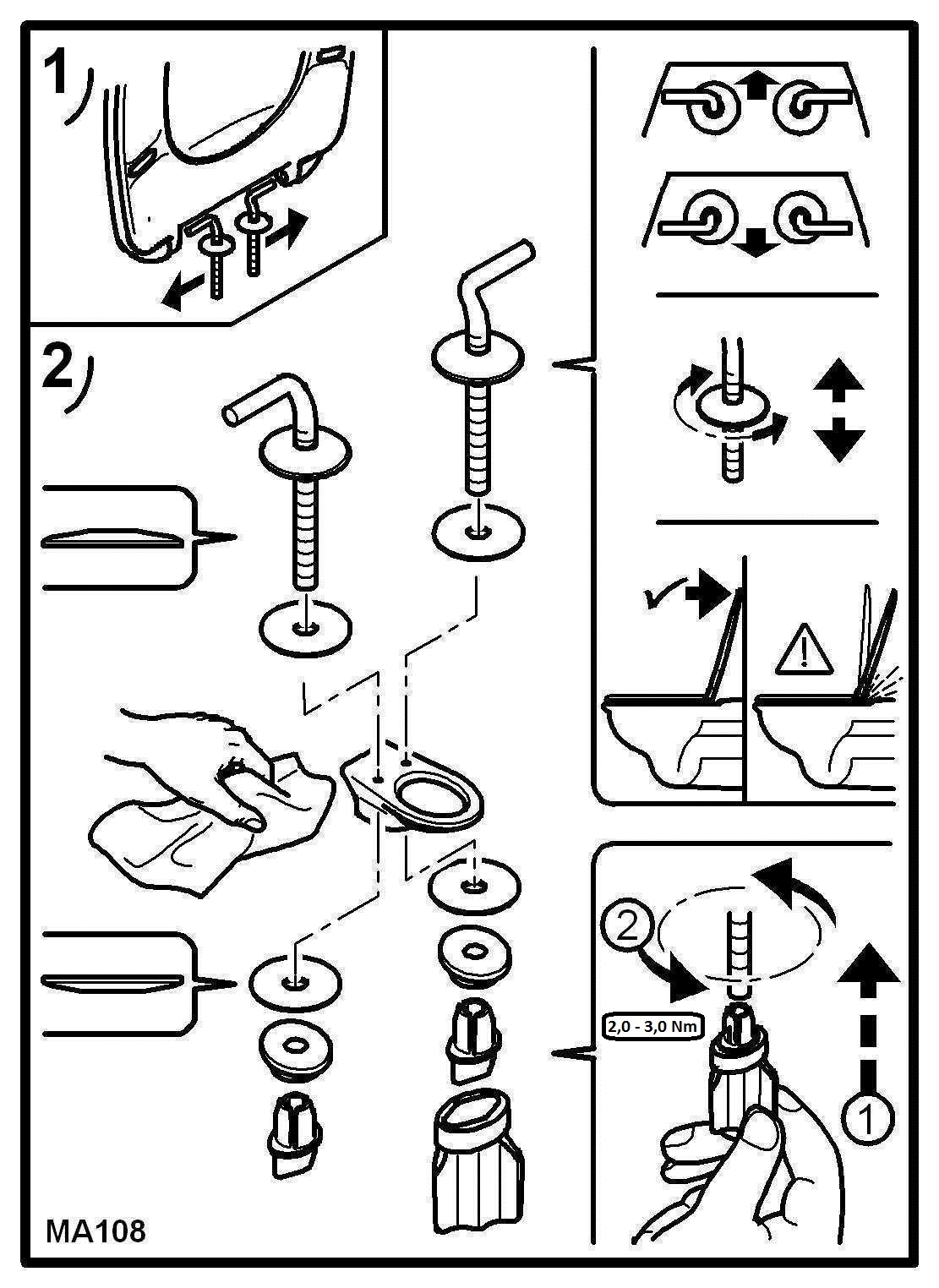 1)

2)

2

2,0 - 3,0 Nm

1

MA108