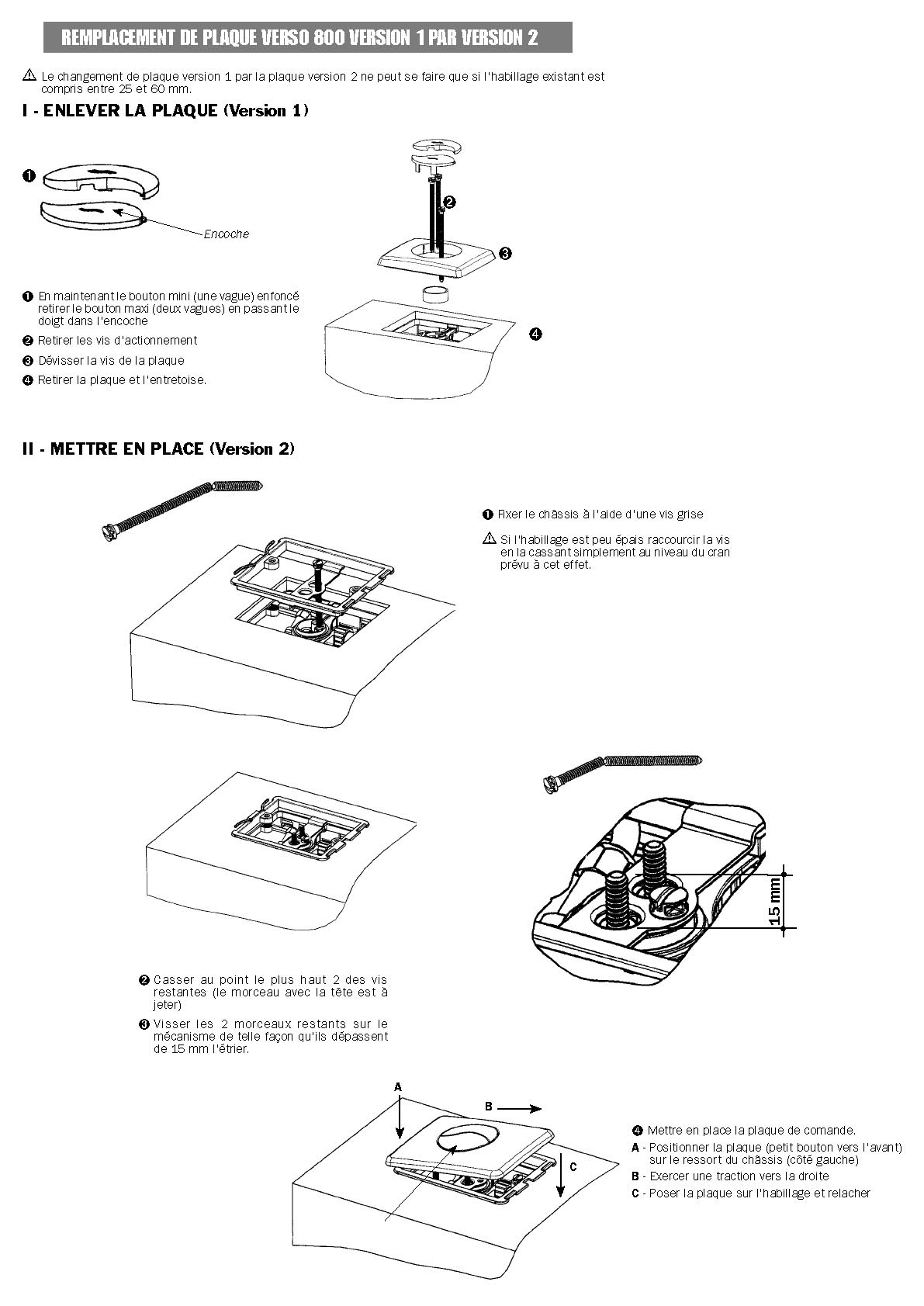 REMPLACEMENT DE PLAQUE VERSO 800 VERSION 1 PAR VERSION 2

⚠ Le changement de plaque version 1 par la plaque version 2 ne peut se faire que si l'habillage existant est compris entre 25 et 60 mm.

I - ENLEVER LA PLAQUE (Version 1)

❶

Encoche

❷

❸

❹

❶ En maintenant le bouton mini (une vague) enfoncé retirer le bouton maxi (deux vagues) en passant le doigt dans l'encoche

❷ Retirer les vis d'actionnement

❸ Dévisser la vis de la plaque

❹ Retirer la plaque et l'entretoise.

II - METTRE EN PLACE (Version 2)

❶ Fixer le châssis à l'aide d'une vis grise

⚠ Si l'habillage est peu épais raccourcir la vis en la cassant simplement au niveau du cran prévu à cet effet.

15 mm

❷ Casser au point le plus haut 2 des vis restantes (le morceau avec la tête est à jeter)

❸ Visser les 2 morceaux restants sur le mécanisme de telle façon qu'ils dépassent de 15 mm l'étrier.

A

B

C

❹ Mettre en place la plaque de comande.

A - Positionner la plaque (petit bouton vers l'avant) sur le ressort du châssis (côté gauche)

B - Exercer une traction vers la droite

C - Poser la plaque sur l'habillage et relacher