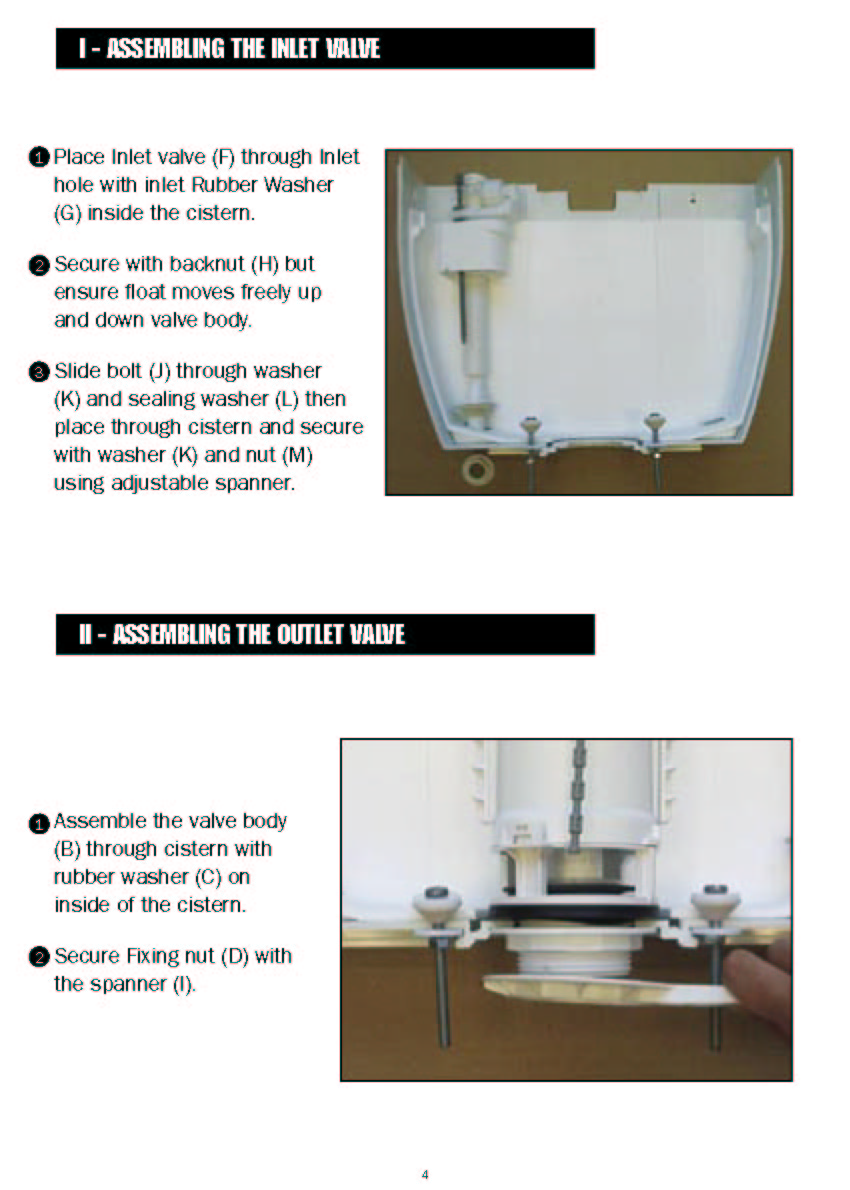 I - ASSEMBLING THE INLET VALVE

1 Place Inlet valve (F) through Inlet hole with inlet Rubber Washer (G) inside the cistern.

2 Secure with backnut (H) but ensure float moves freely up and down valve body.

3 Slide bolt (J) through washer (K) and sealing washer (L) then place through cistern and secure with washer (K) and nut (M) using adjustable spanner.

II - ASSEMBLING THE OUTLET VALVE

1 Assemble the valve body (B) through cistern with rubber washer (C) on inside of the cistern.

2 Secure Fixing nut (D) with the spanner (I).

4