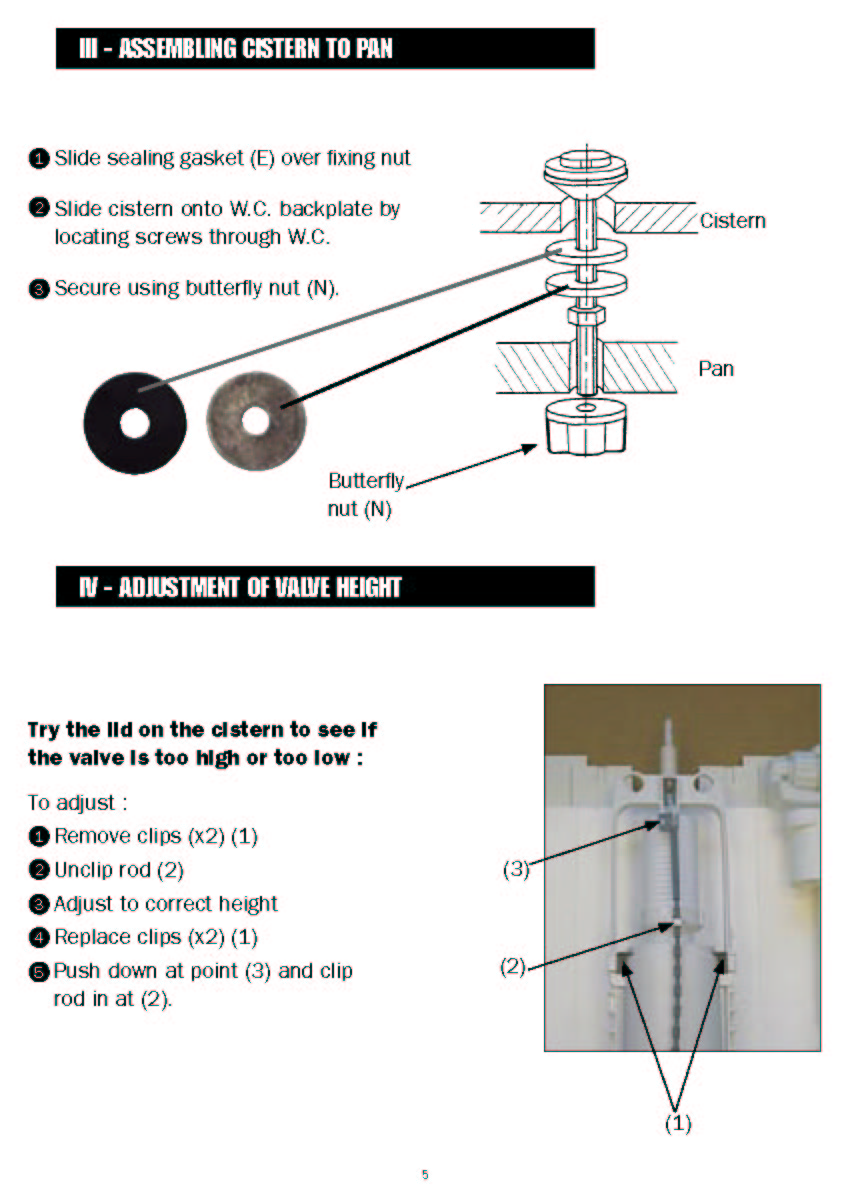 III - ASSEMBLING CISTERN TO PAN

1 Slide sealing gasket (E) over fixing nut

2 Slide cistern onto W.C. backplate by locating screws through W.C.

3 Secure using butterfly nut (N).

Cistern

Pan

Butterfly nut (N)

IV - ADJUSTMENT OF VALVE HEIGHT

Try the lid on the cistern to see if the valve is too high or too low :

To adjust :

1 Remove clips (x2) (1)

2 Unclip rod (2)

3 Adjust to correct height

4 Replace clips (x2) (1)

5 Push down at point (3) and clip rod in at (2).

(3)

(2)

(1)

5