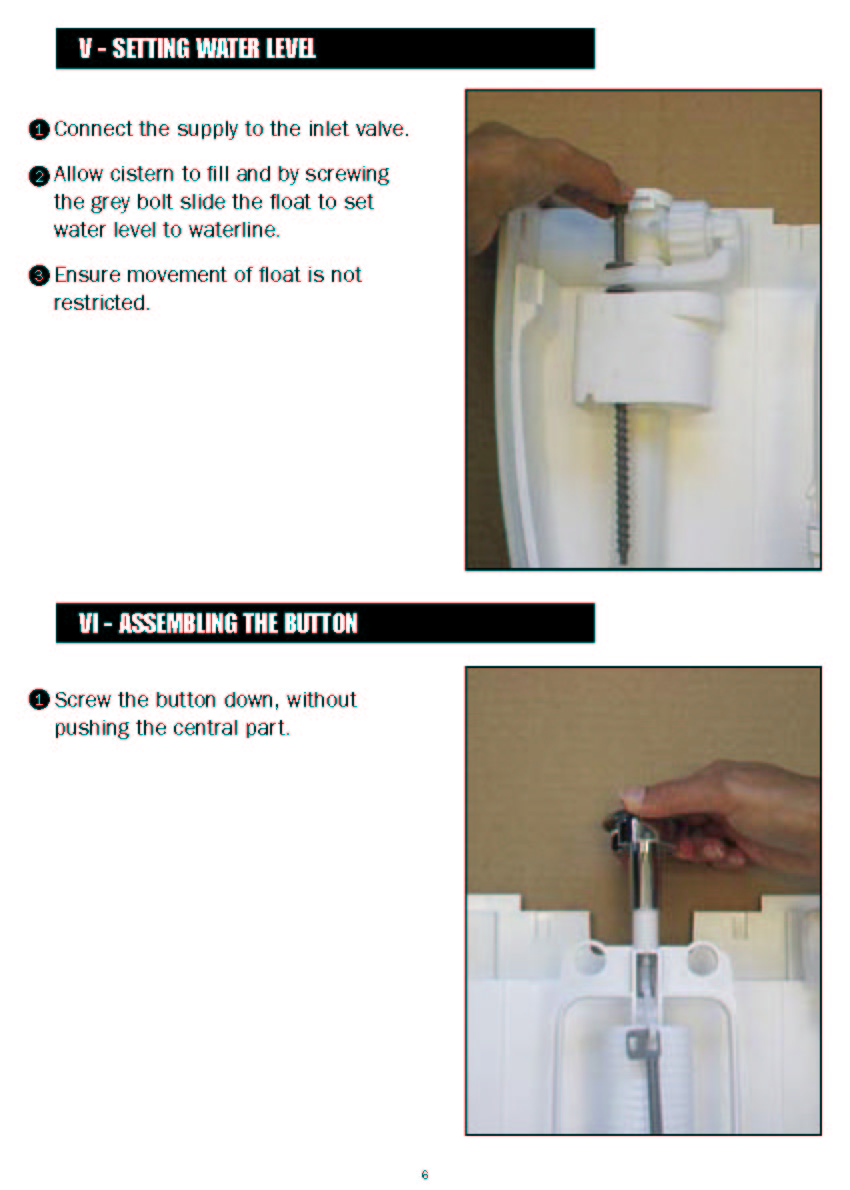 V - SETTING WATER LEVEL

1 Connect the supply to the inlet valve.

2 Allow cistern to fill and by screwing the grey bolt slide the float to set water level to waterline.

3 Ensure movement of float is not restricted.

VI - ASSEMBLING THE BUTTON

1 Screw the button down, without pushing the central part.

6