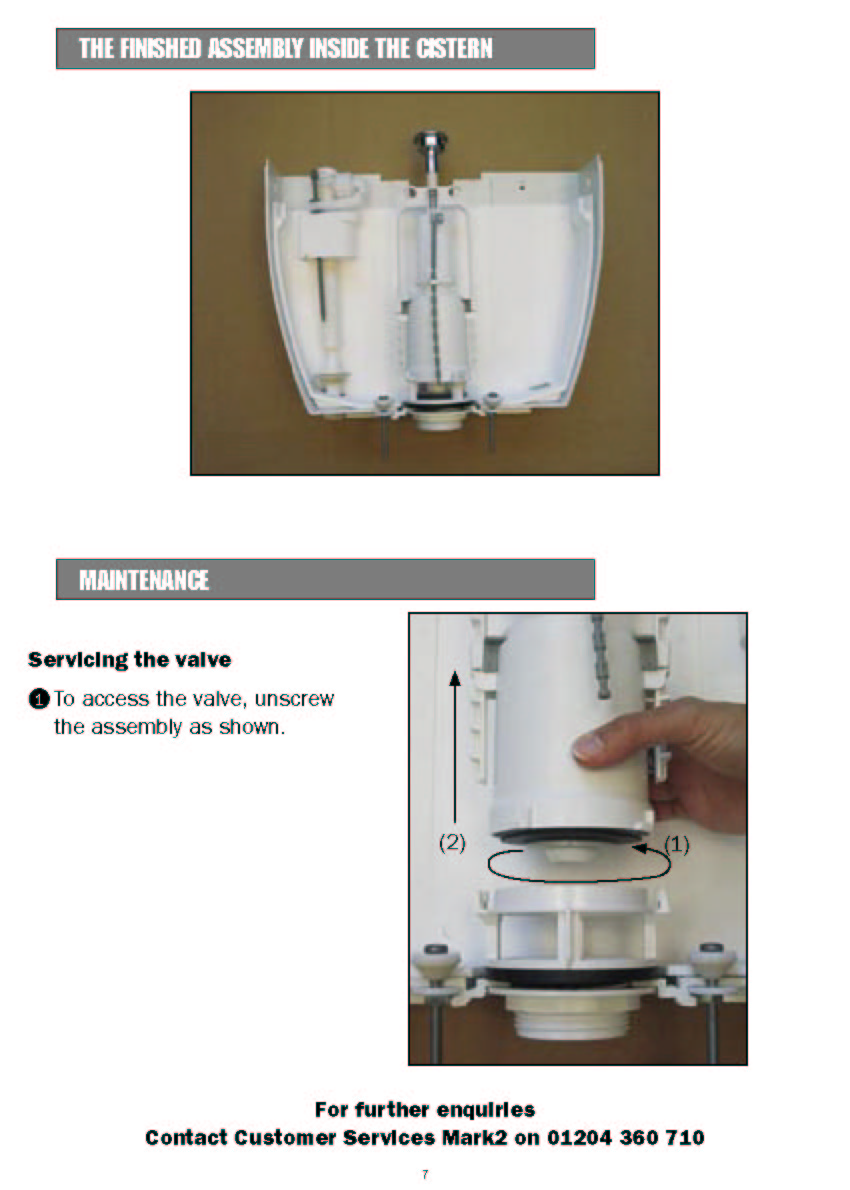 THE FINISHED ASSEMBLY INSIDE THE CISTERN

MAINTENANCE

Servicing the valve

1 To access the valve, unscrew the assembly as shown.

(2)

(1)

For further enquiries
Contact Customer Services Mark2 on 01204 360 710

7