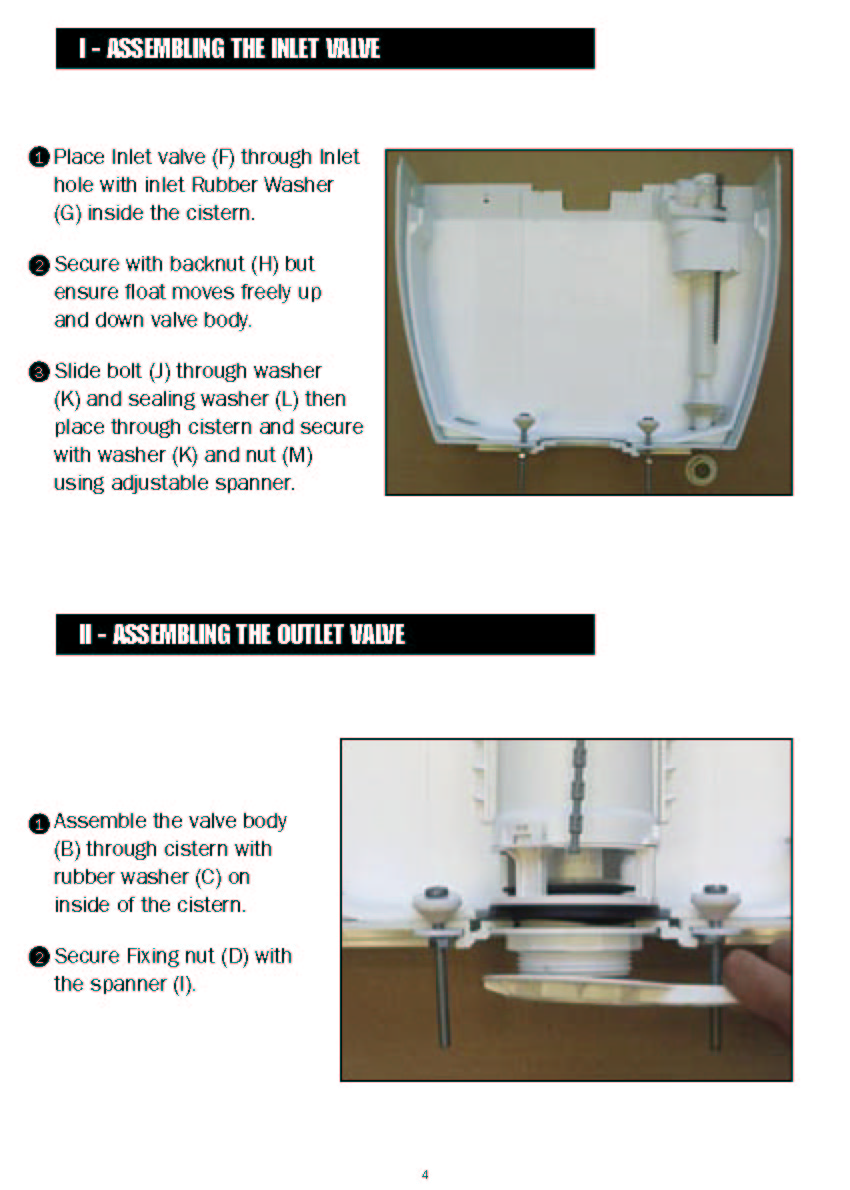 I - ASSEMBLING THE INLET VALVE

1 Place Inlet valve (F) through Inlet hole with inlet Rubber Washer (G) inside the cistern.

2 Secure with backnut (H) but ensure float moves freely up and down valve body.

3 Slide bolt (J) through washer (K) and sealing washer (L) then place through cistern and secure with washer (K) and nut (M) using adjustable spanner.

II - ASSEMBLING THE OUTLET VALVE

1 Assemble the valve body (B) through cistern with rubber washer (C) on inside of the cistern.

2 Secure Fixing nut (D) with the spanner (I).

4