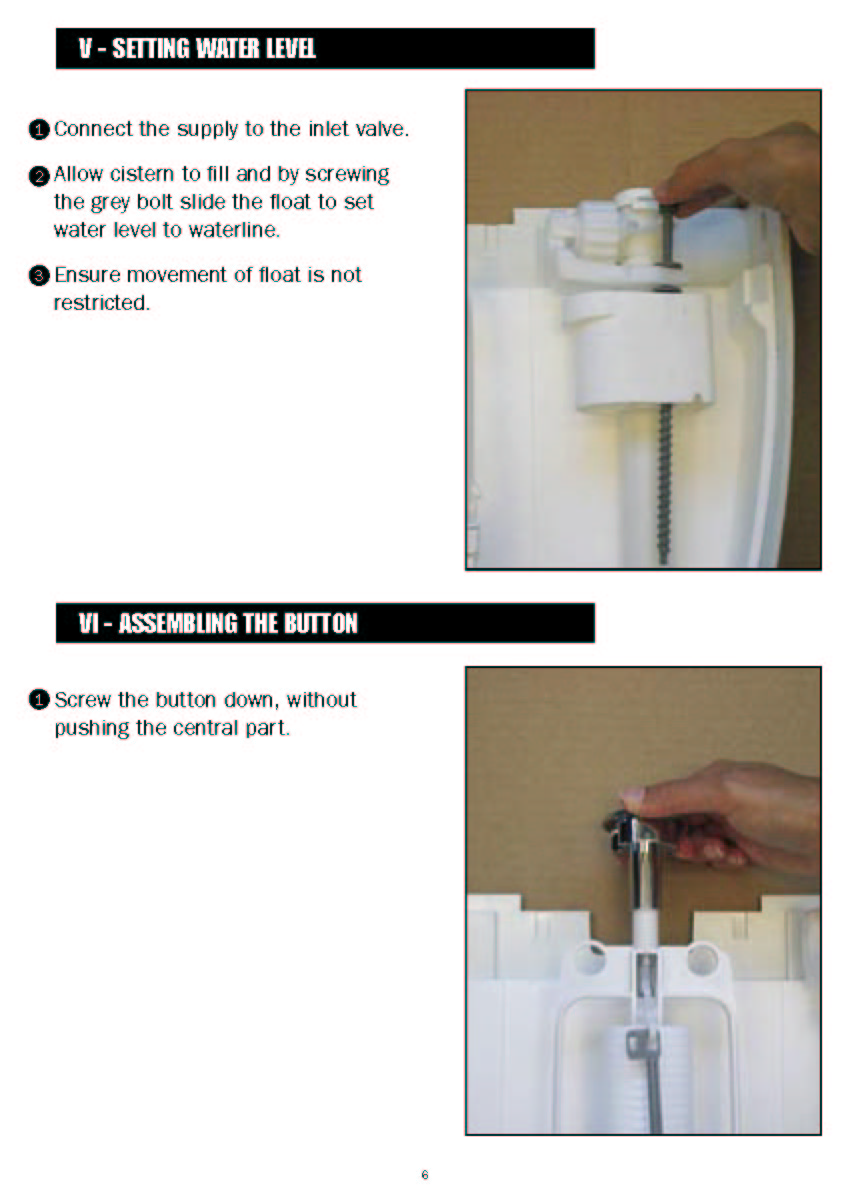 V - SETTING WATER LEVEL

1 Connect the supply to the inlet valve.

2 Allow cistern to fill and by screwing the grey bolt slide the float to set water level to waterline.

3 Ensure movement of float is not restricted.

VI - ASSEMBLING THE BUTTON

1 Screw the button down, without pushing the central part.

6