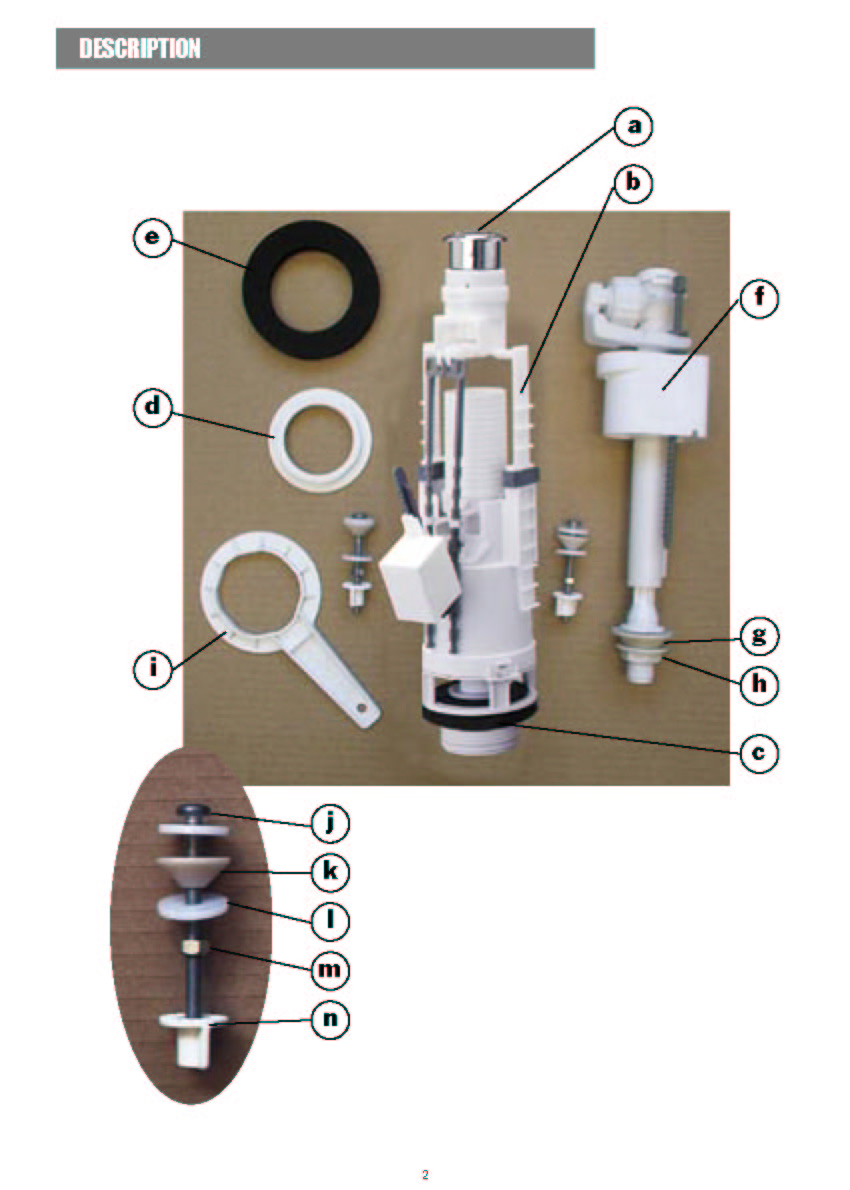 DESCRIPTION

a

b

e

f

d

g

i

h

c

j

k

l

m

n

2