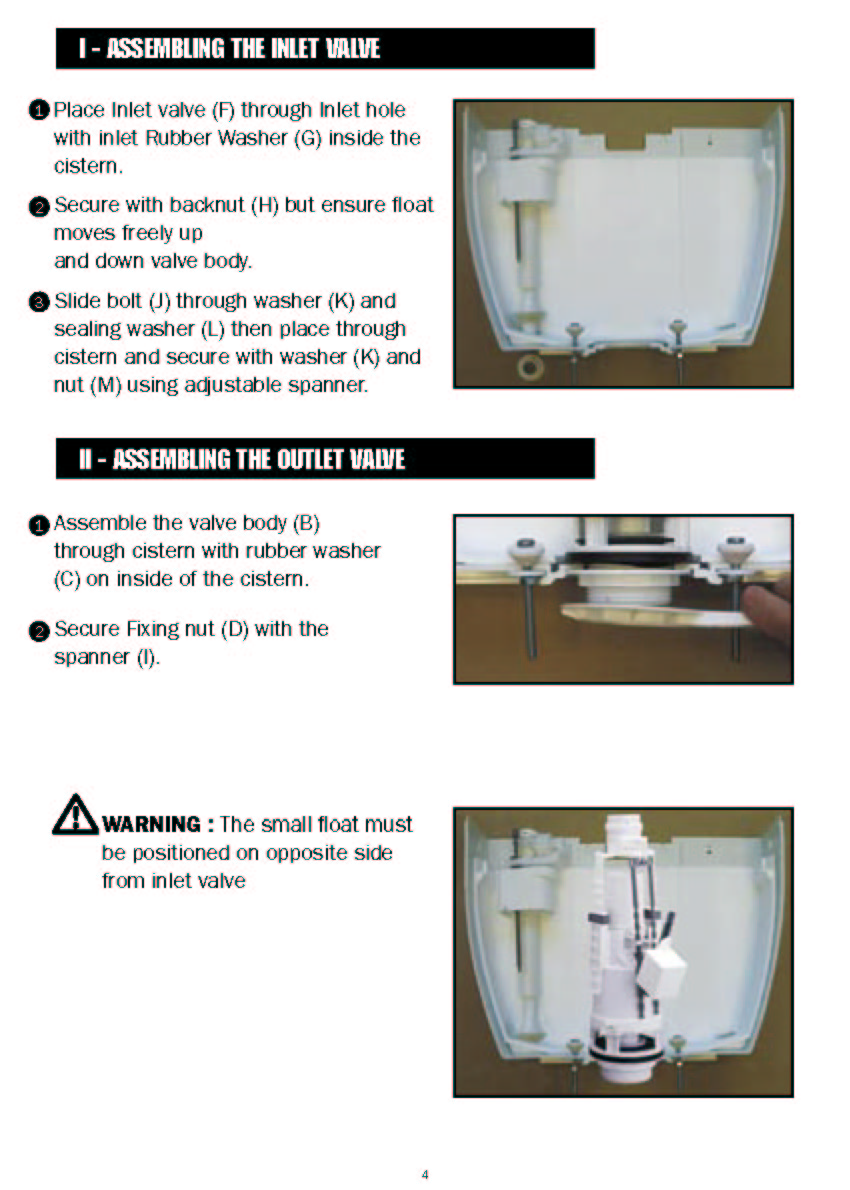 I - ASSEMBLING THE INLET VALVE

1 Place Inlet valve (F) through Inlet hole with inlet Rubber Washer (G) inside the cistern.

2 Secure with backnut (H) but ensure float moves freely up
and down valve body.

3 Slide bolt (J) through washer (K) and sealing washer (L) then place through cistern and secure with washer (K) and nut (M) using adjustable spanner.

II - ASSEMBLING THE OUTLET VALVE

1 Assemble the valve body (B) through cistern with rubber washer (C) on inside of the cistern.

2 Secure Fixing nut (D) with the spanner (I).

WARNING : The small float must be positioned on opposite side from inlet valve

4