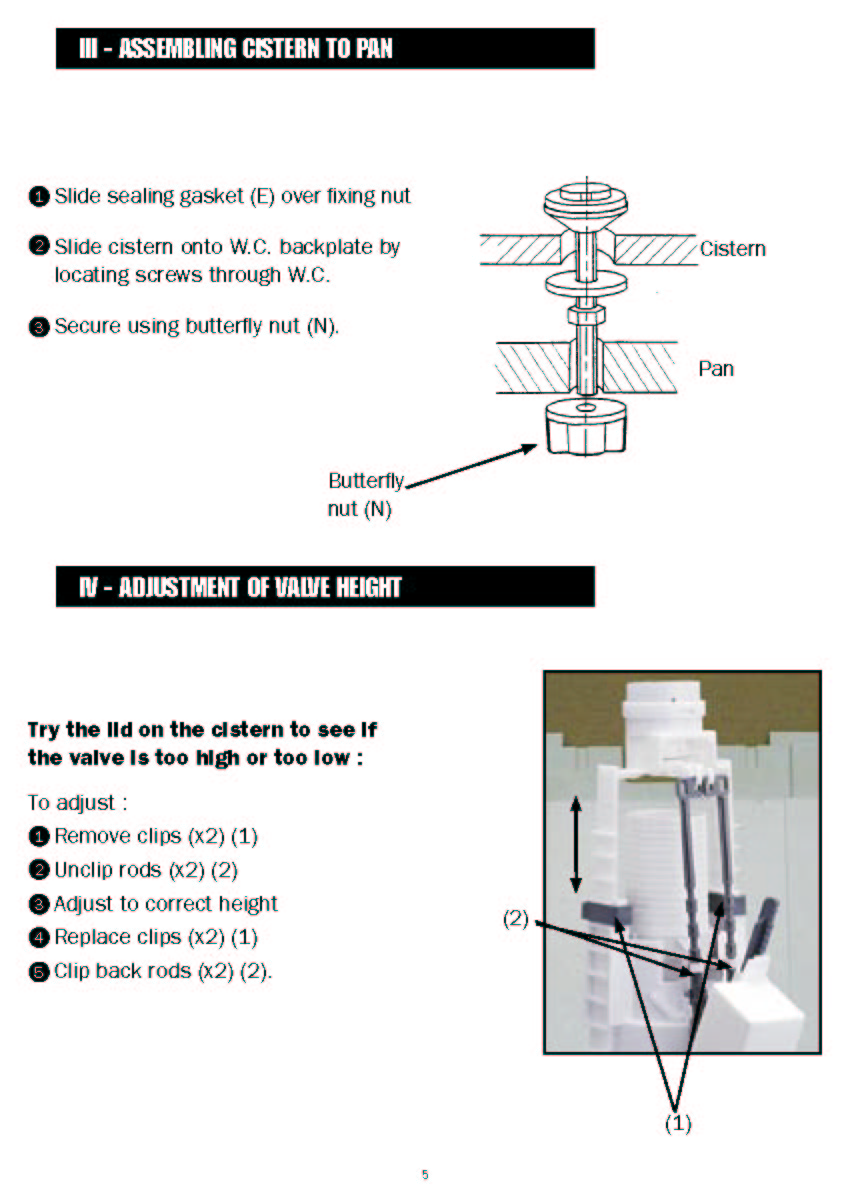 III - ASSEMBLING CISTERN TO PAN

❶ Slide sealing gasket (E) over fixing nut

❷ Slide cistern onto W.C. backplate by locating screws through W.C.

❸ Secure using butterfly nut (N).

Cistern

Pan

Butterfly nut (N)

IV - ADJUSTMENT OF VALVE HEIGHT

Try the lid on the cistern to see if the valve is too high or too low :

To adjust :

❶ Remove clips (x2) (1)

❷ Unclip rods (x2) (2)

❸ Adjust to correct height

❹ Replace clips (x2) (1)

❺ Clip back rods (x2) (2).

(2)

(1)

5