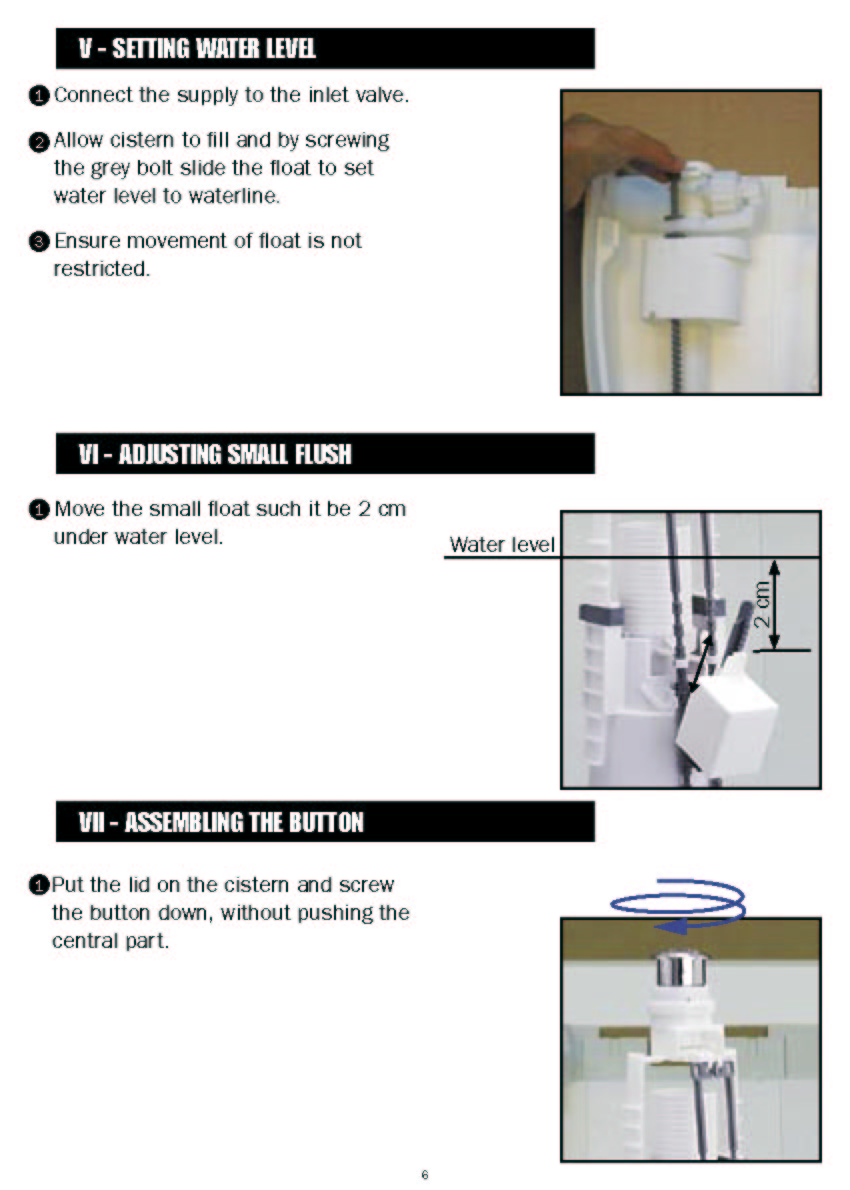 V - SETTING WATER LEVEL

1 Connect the supply to the inlet valve.

2 Allow cistern to fill and by screwing the grey bolt slide the float to set water level to waterline.

3 Ensure movement of float is not restricted.

VI - ADJUSTING SMALL FLUSH

1 Move the small float such it be 2 cm under water level.

Water level

2 cm

VII - ASSEMBLING THE BUTTON

1 Put the lid on the cistern and screw the button down, without pushing the central part.

6