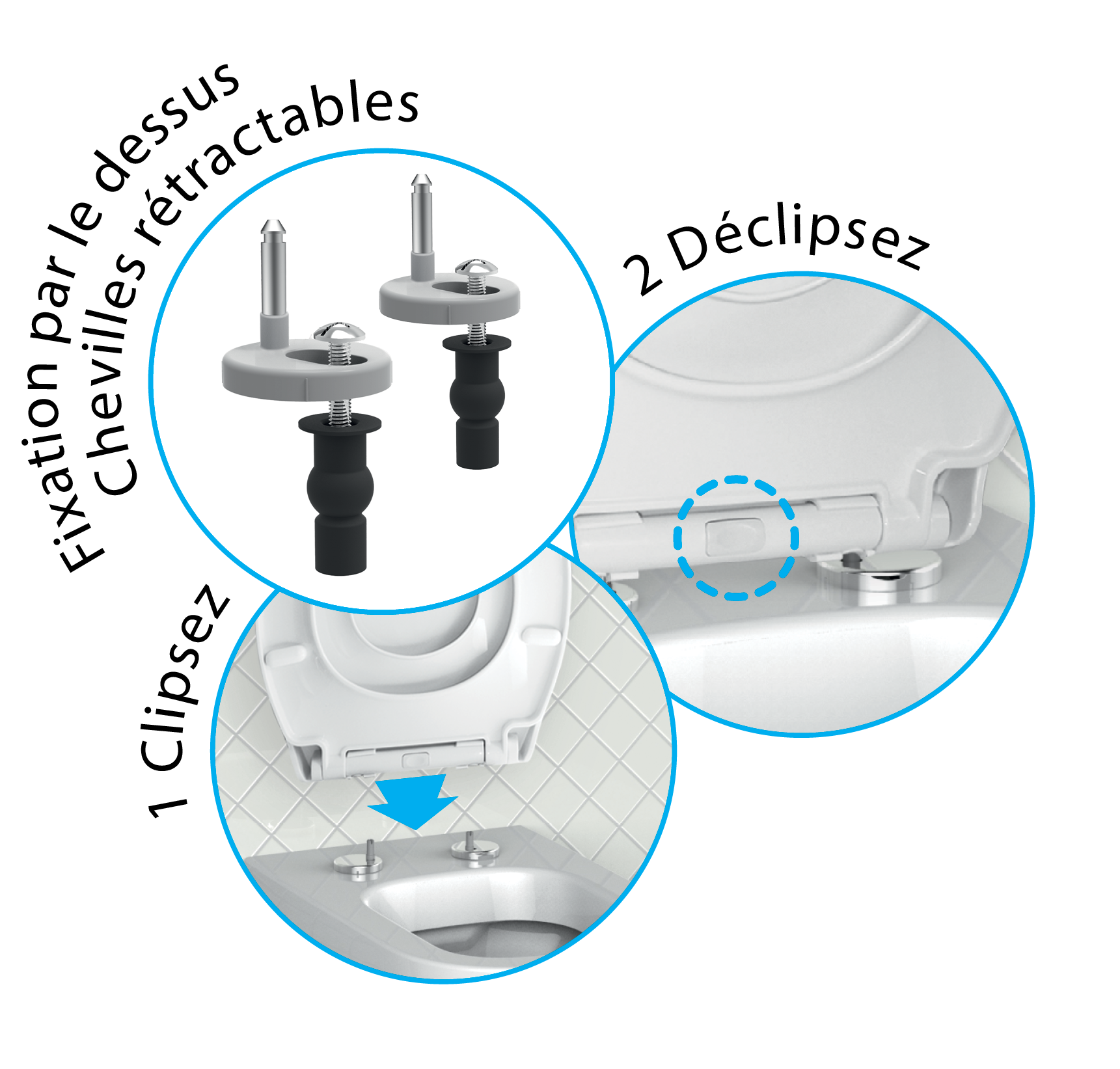 Fixation par le dessus
Chevilles rétractables

2 Déclipsez

1 Clipsez